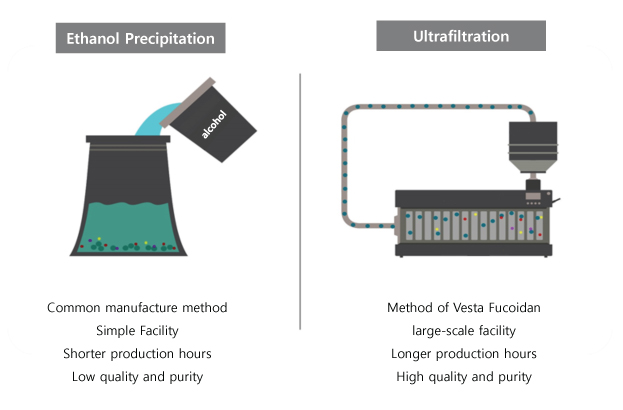 Ethanol Precipitation

alcohol

Common manufacture method
Simple Facility
Shorter production hours
Low quality and purity

Ultrafiltration

Method of Vesta Fucoidan
large-scale facility
Longer production hours
High quality and purity